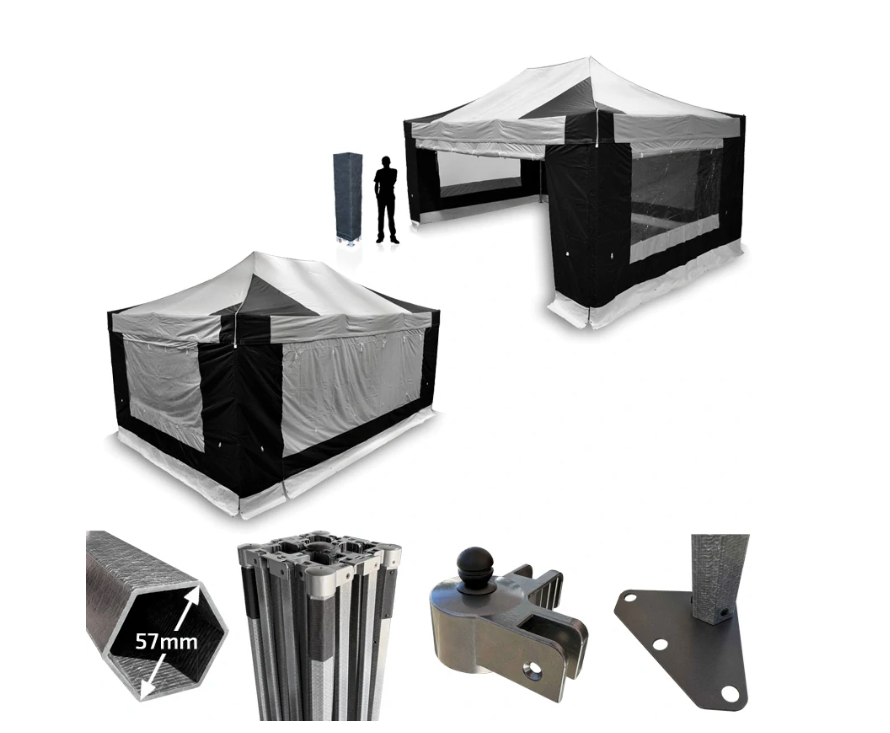 57mm