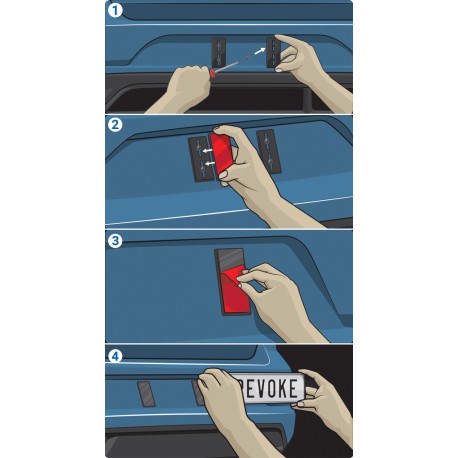 1

2

3

4

REVOKE